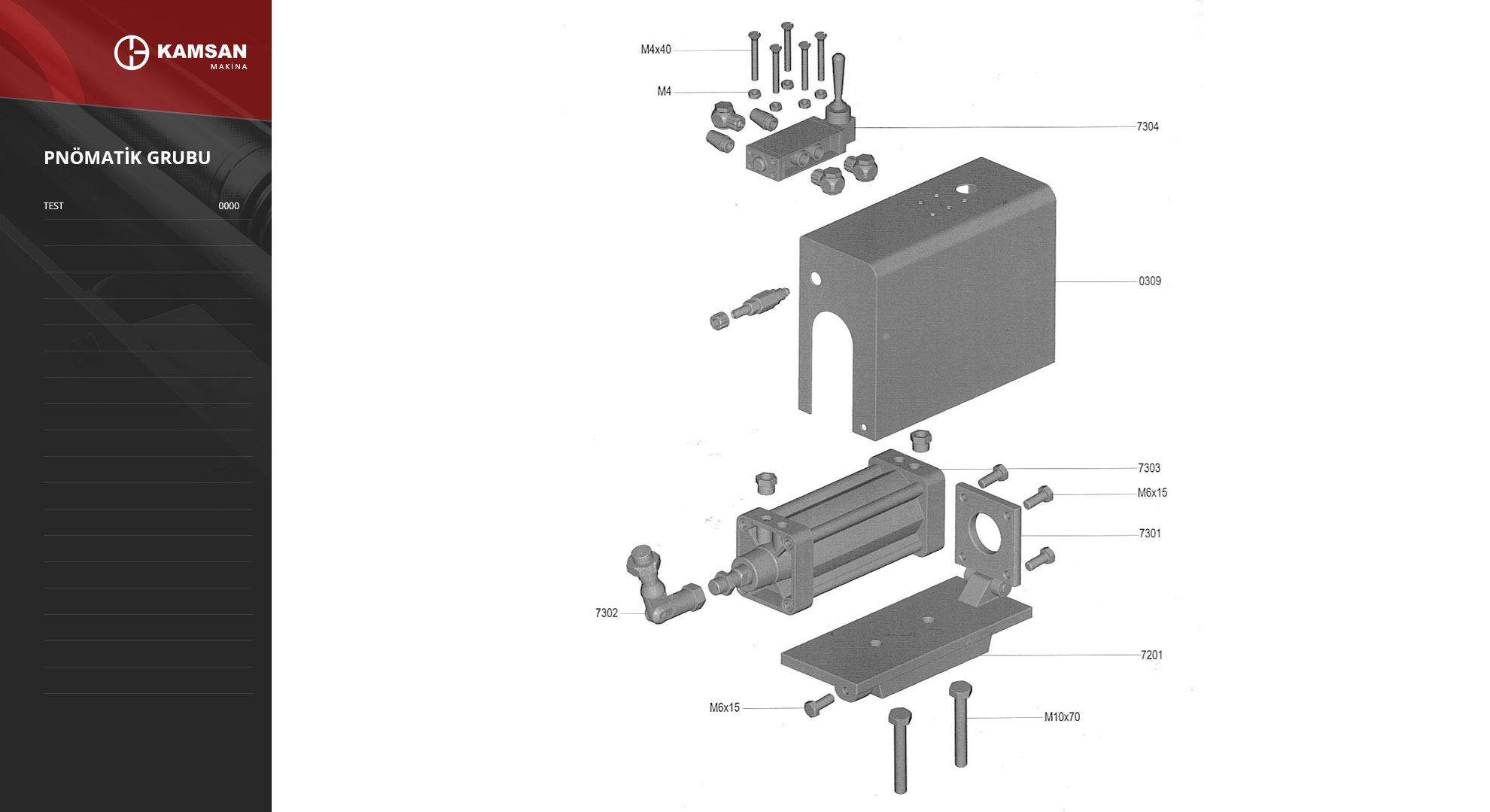 KAMSAN
MAKİNA

PNÖMATİK GRUBU

TEST 0000

M4x40
M4
7304
0309
7303
M6x15
7301
7302
7201
M6x15
M10x70