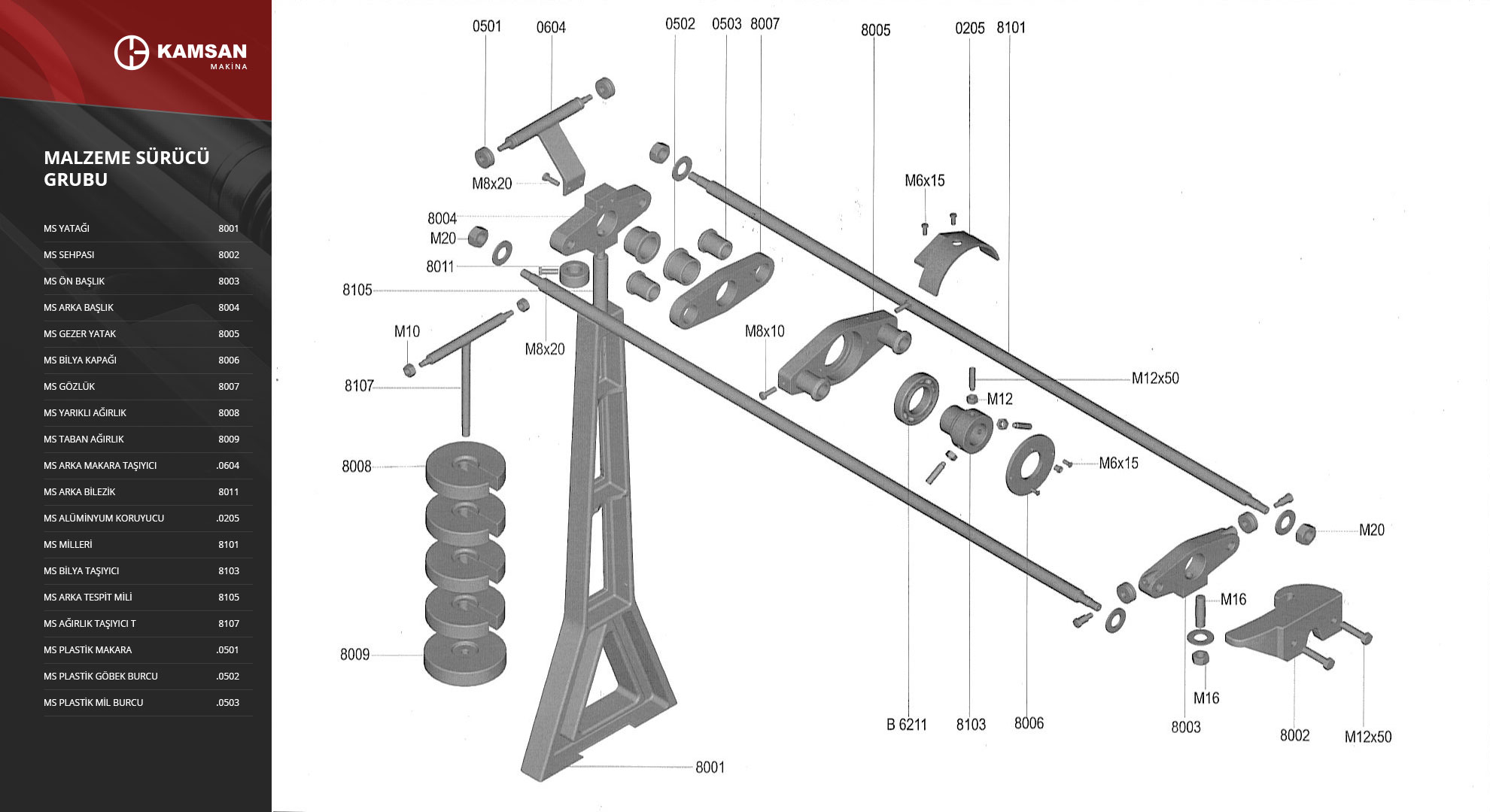 KAMSAN MAKİNA

MALZEME SÜRÜCÜ GRUBU

| | |
|---|---|
| MS YATAĞI | 8001 |
| MS SEHPASI | 8002 |
| MS ÖN BAŞLIK | 8003 |
| MS ARKA BAŞLIK | 8004 |
| MS GEZER YATAK | 8005 |
| MS BİLYA KAPAĞI | 8006 |
| MS GÖZLÜK | 8007 |
| MS YARIKLI AĞIRLIK | 8008 |
| MS TABAN AĞIRLIK | 8009 |
| MS ARKA MAKARA TAŞIYICI | .0604 |
| MS ARKA BİLEZİK | 8011 |
| MS ALÜMİNYUM KORUYUCU | .0205 |
| MS MİLLERİ | 8101 |
| MS BİLYA TAŞIYICI | 8103 |
| MS ARKA TESPİT MİLİ | 8105 |
| MS AĞIRLIK TAŞIYICI T | 8107 |
| MS PLASTİK MAKARA | .0501 |
| MS PLASTİK GÖBEK BURCU | .0502 |
| MS PLASTİK MİL BURCU | .0503 |

0501 0604 0502 0503 8007 8005 0205 8101
M8x20 M6x15 8004 M20 8011 8105 M10 M8x20 M8x10 8107 M12x50 M12 8008 M6x15 M20 M16 8009 M16 B 6211 8103 8006 8003 8002 M12x50 8001